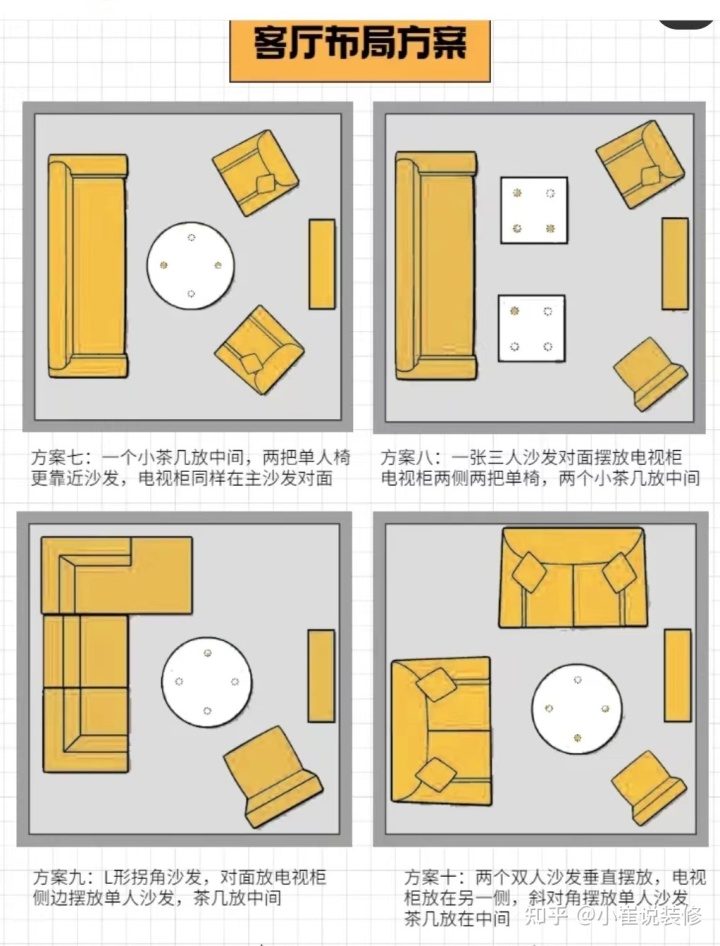 客厅布局方案

方案七：一个小茶几放中间，两把单人椅更靠近沙发，电视柜同样在主沙发对面

方案八：一张三人沙发对面摆放电视柜 电视柜两侧两把单椅，两个小茶几放中间

方案九：L形拐角沙发，对面放电视柜 侧边摆放单人沙发，茶几放中间

方案十：两个双人沙发垂直摆放，电视柜放在另一侧，斜对角摆放单人沙发 茶几放在中间

知乎 @小崔说装修